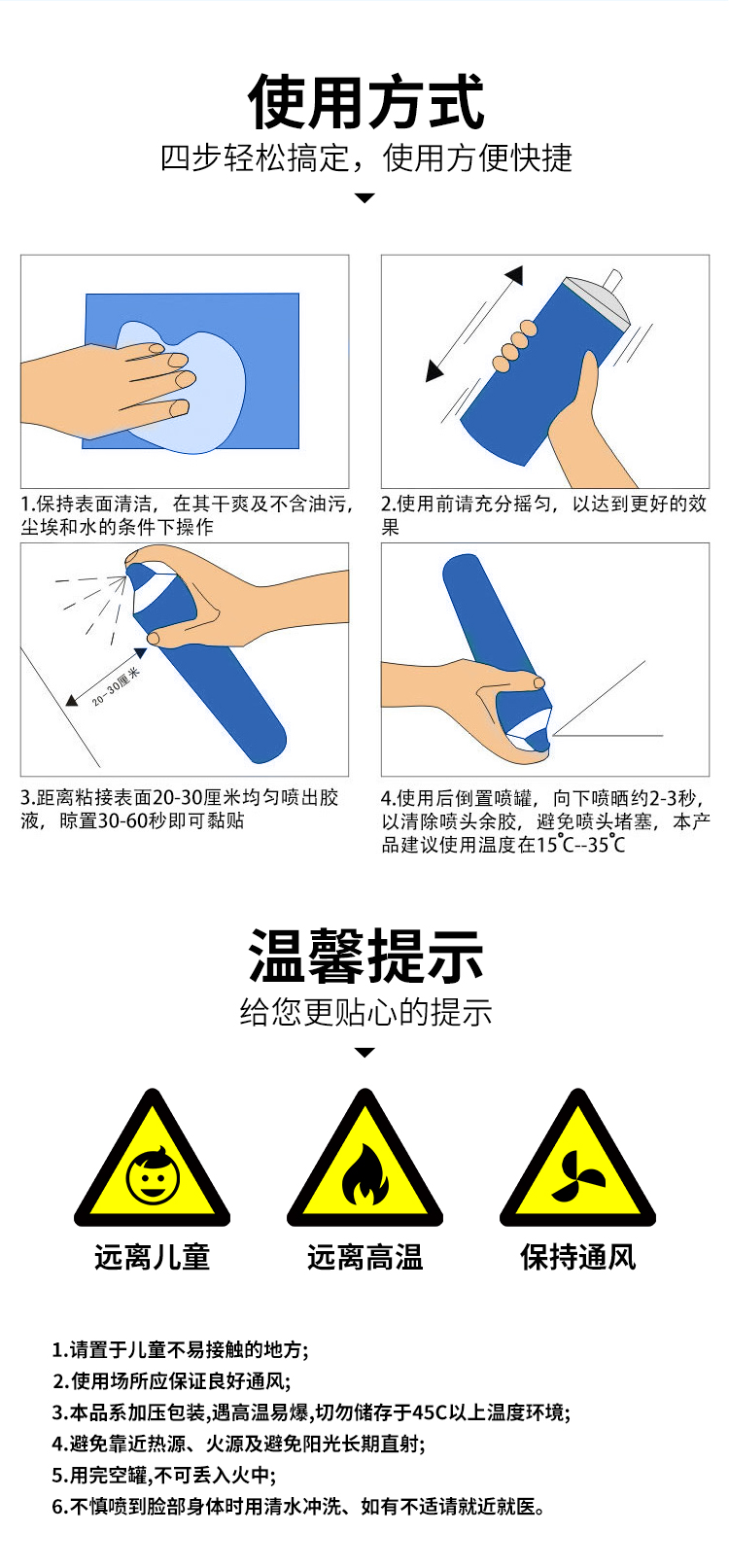 使用方式
四步轻松搞定，使用方便快捷

1.保持表面清洁，在其干爽及不含油污，尘埃和水的条件下操作

2.使用前请充分摇匀，以达到更好的效果

20~30厘米

3.距离粘接表面20-30厘米均匀喷出胶液，晾置30-60秒即可黏贴

4.使用后倒置喷罐，向下喷晒约2-3秒，以清除喷头余胶，避免喷头堵塞，本产品建议使用温度在15℃--35℃

温馨提示
给您更贴心的提示

远离儿童

远离高温

保持通风

1.请置于儿童不易接触的地方;
2.使用场所应保证良好通风;
3.本品系加压包装,遇高温易爆,切勿储存于45C以上温度环境;
4.避免靠近热源、火源及避免阳光长期直射;
5.用完空罐,不可丢入火中;
6.不慎喷到脸部身体时用清水冲洗、如有不适请就近就医。